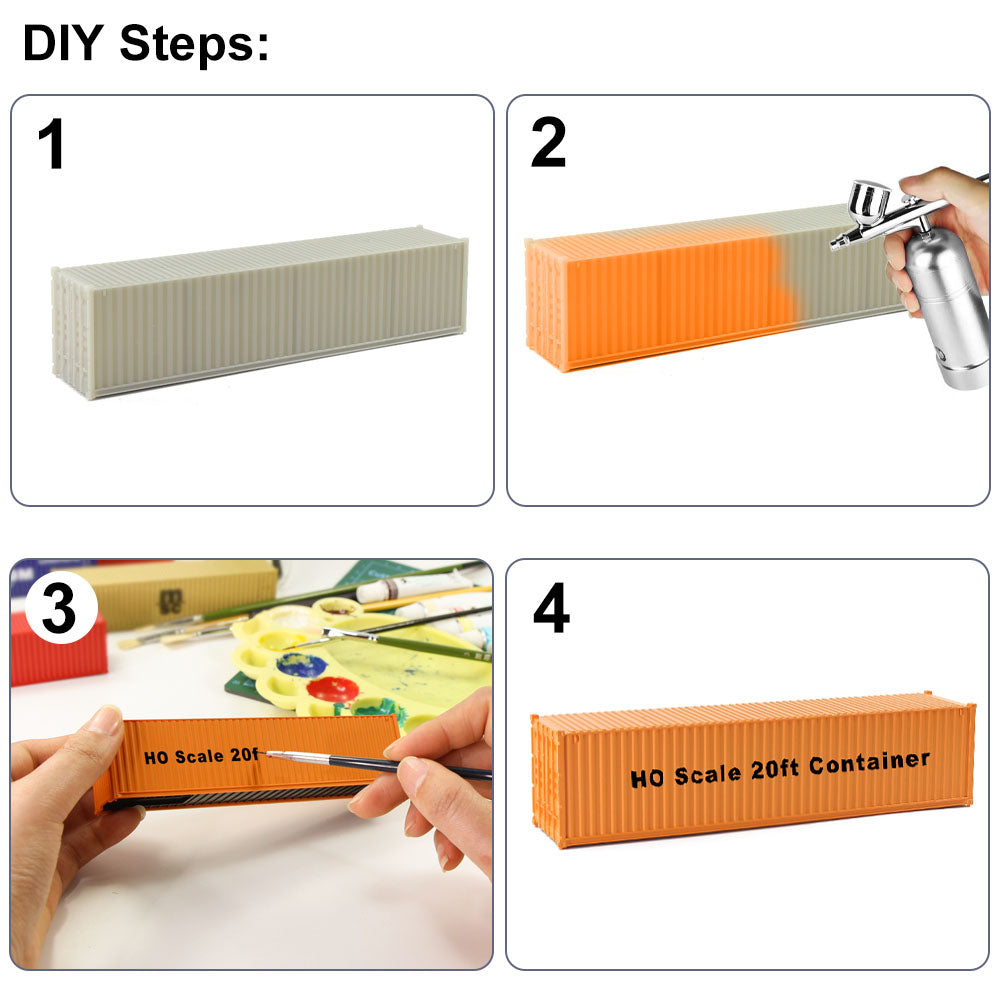 DIY Steps:

1

2

3

HO Scale 20f

4

HO Scale 20ft Container