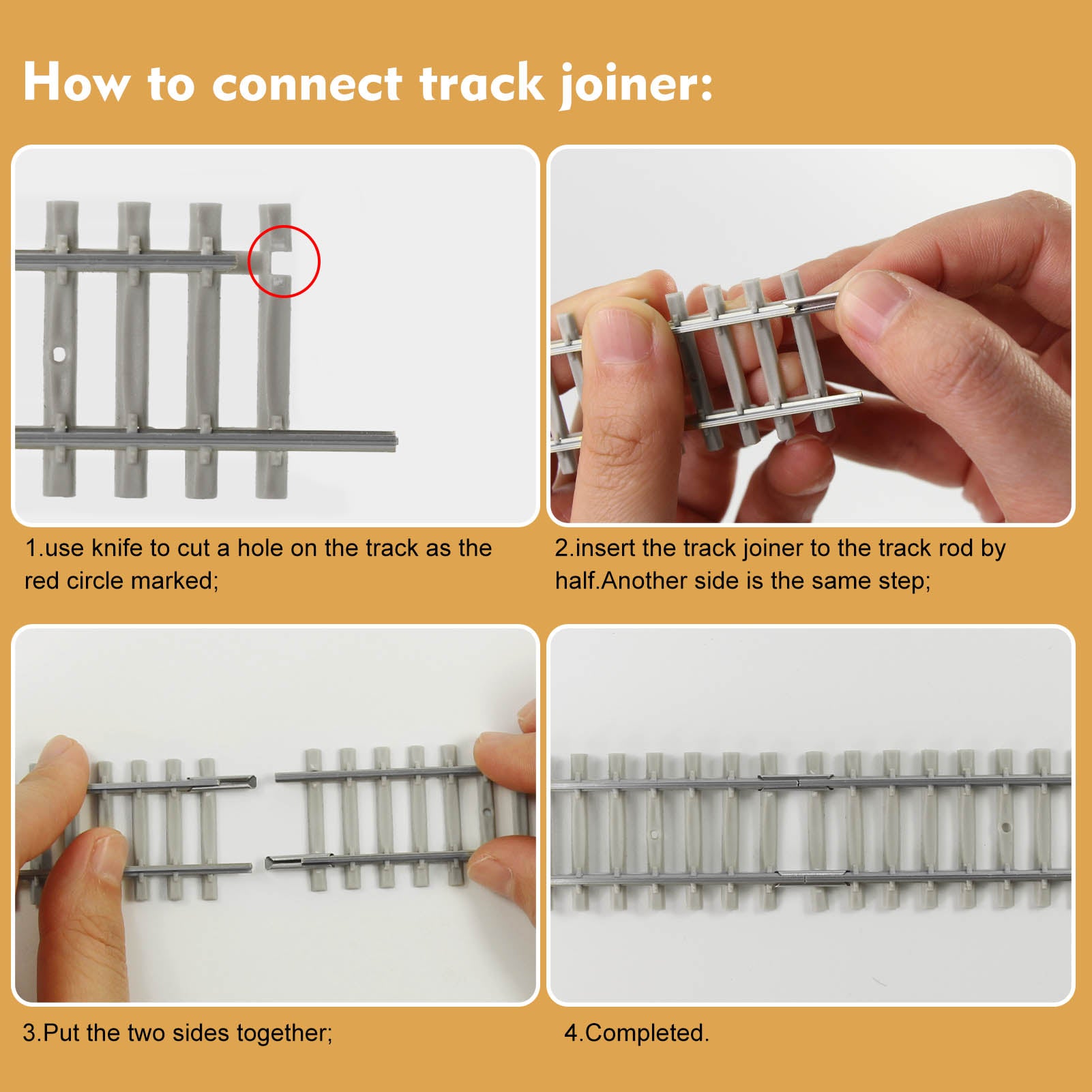 How to connect track joiner:

1.use knife to cut a hole on the track as the red circle marked;

2.insert the track joiner to the track rod by half.Another side is the same step;

3.Put the two sides together;

4.Completed.