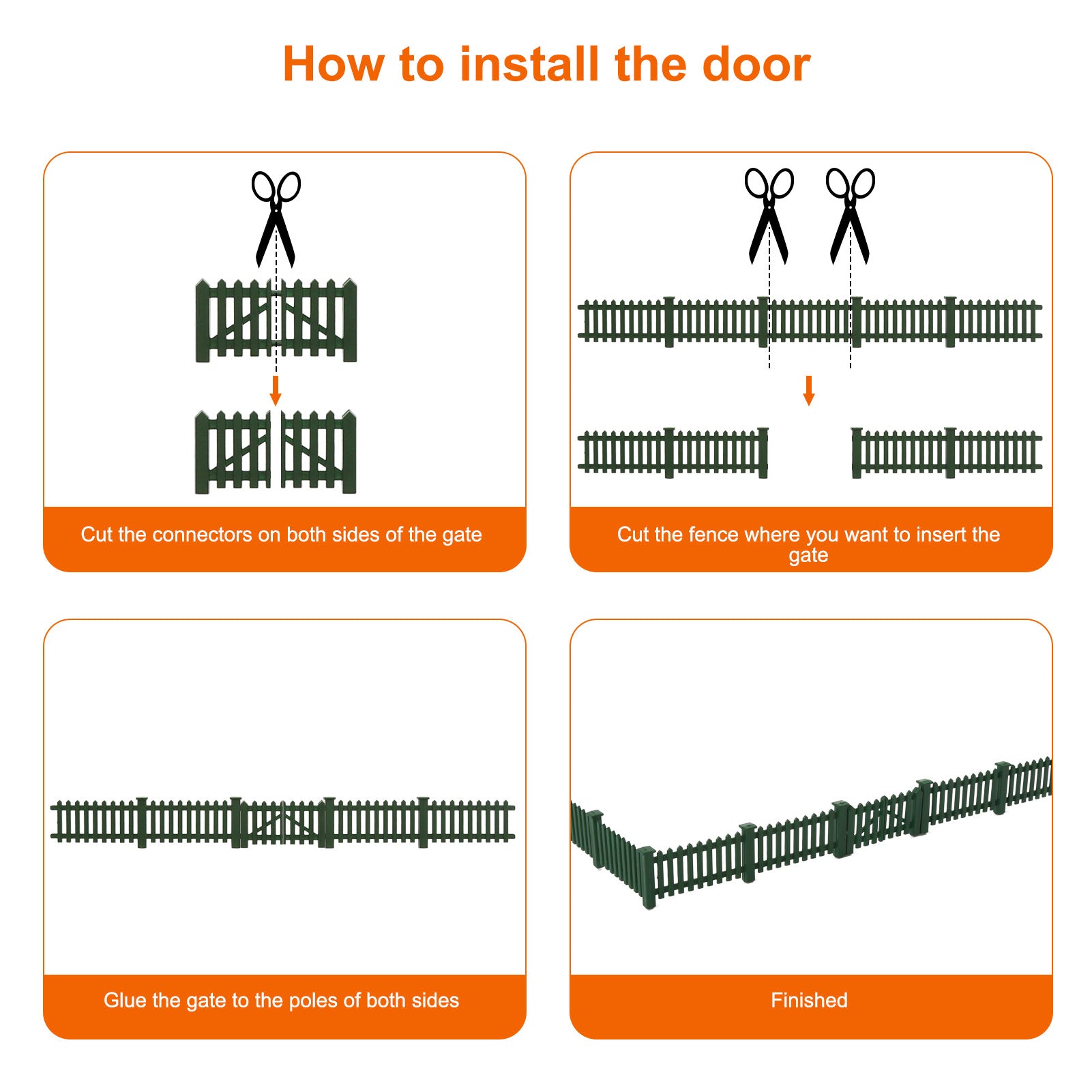 How to install the door

Cut the connectors on both sides of the gate

Cut the fence where you want to insert the gate

Glue the gate to the poles of both sides

Finished