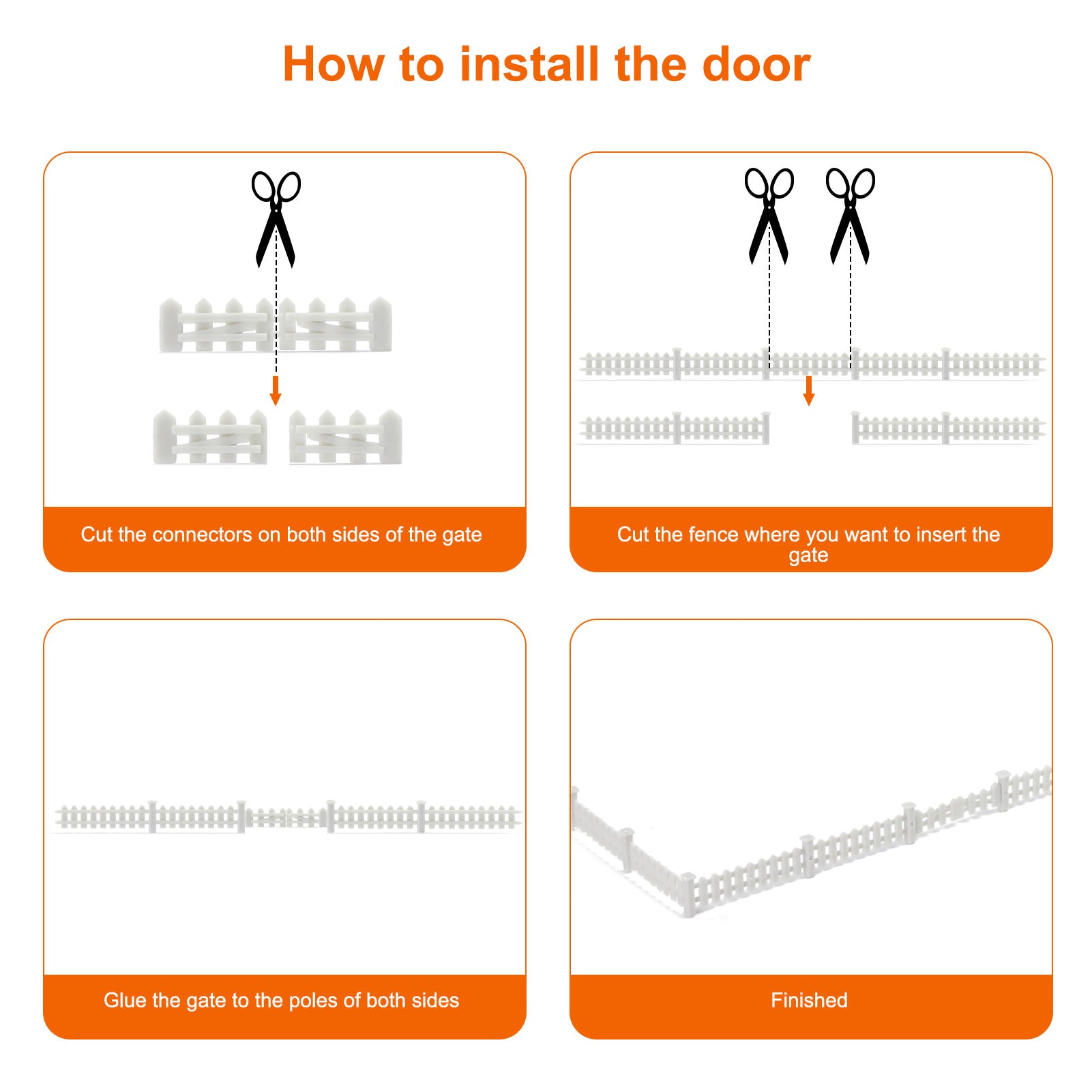 How to install the door

Cut the connectors on both sides of the gate

Cut the fence where you want to insert the gate

Glue the gate to the poles of both sides

Finished