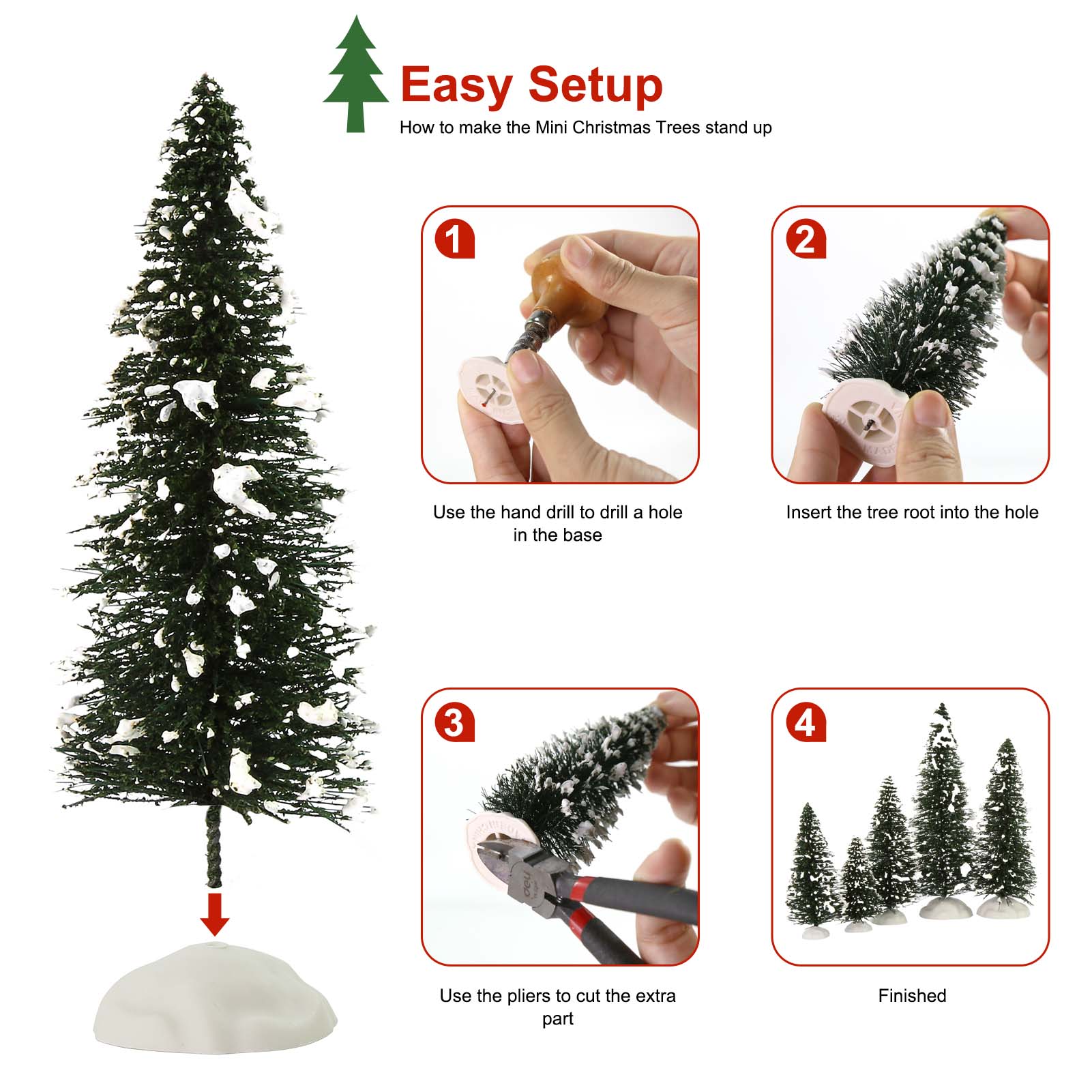 Easy Setup

How to make the Mini Christmas Trees stand up

1

Use the hand drill to drill a hole in the base

2

Insert the tree root into the hole

3

deli

Use the pliers to cut the extra part

4

Finished