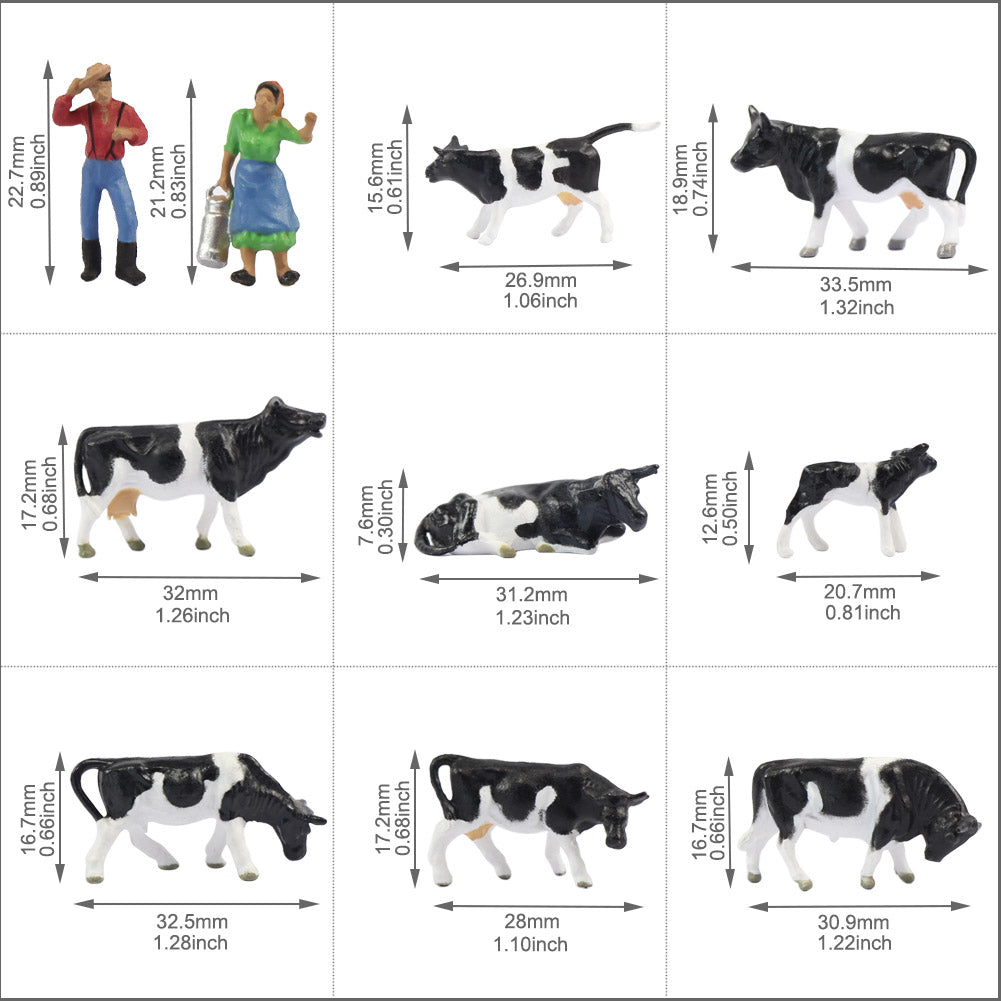 22.7mm
0.89inch

21.2mm
0.83inch

15.6mm
0.61inch

26.9mm
1.06inch

18.9mm
0.74inch

33.5mm
1.32inch

17.2mm
0.68inch

32mm
1.26inch

7.6mm
0.30inch

31.2mm
1.23inch

12.6mm
0.50inch

20.7mm
0.81inch

16.7mm
0.66inch

32.5mm
1.28inch

17.2mm
0.68inch

28mm
1.10inch

16.7mm
0.66inch

30.9mm
1.22inch