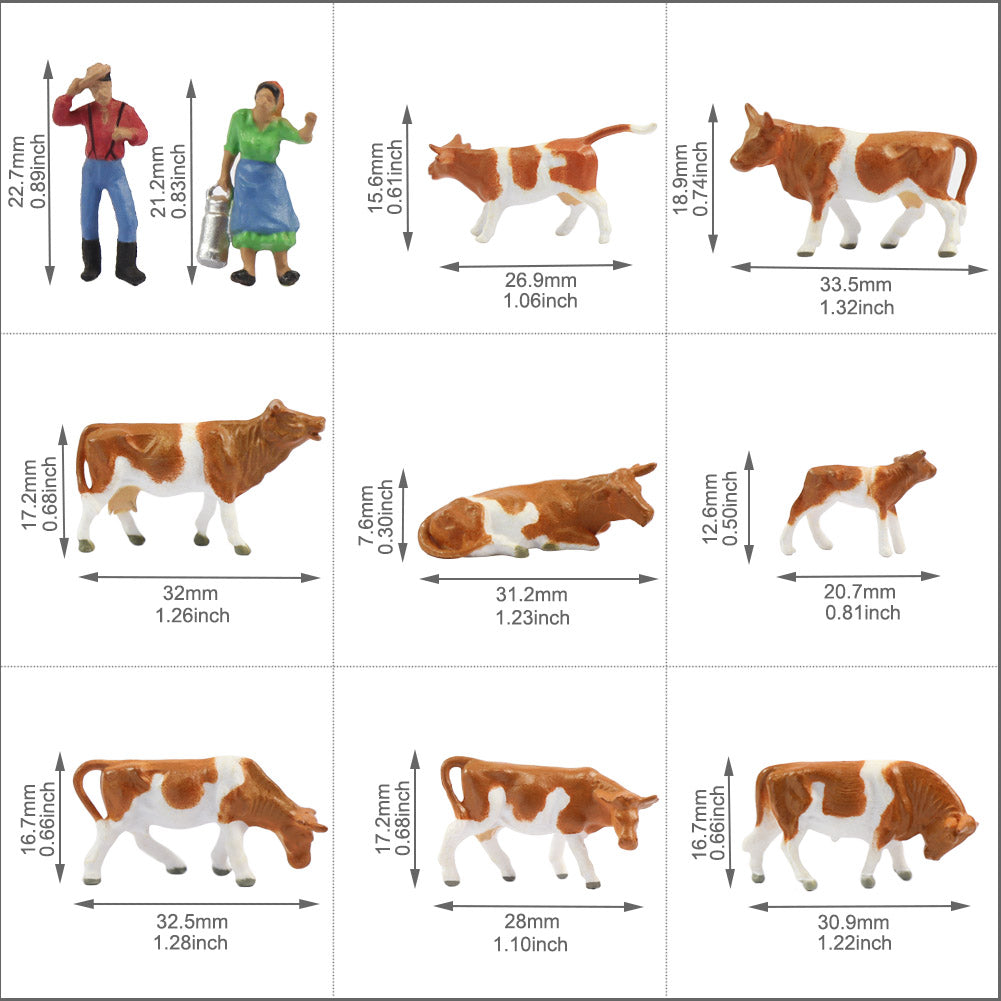 22.7mm
0.89inch

21.2mm
0.83inch

15.6mm
0.61inch

26.9mm
1.06inch

18.9mm
0.74inch

33.5mm
1.32inch

17.2mm
0.68inch

32mm
1.26inch

7.6mm
0.30inch

31.2mm
1.23inch

12.6mm
0.50inch

20.7mm
0.81inch

16.7mm
0.66inch

32.5mm
1.28inch

17.2mm
0.68inch

28mm
1.10inch

16.7mm
0.66inch

30.9mm
1.22inch