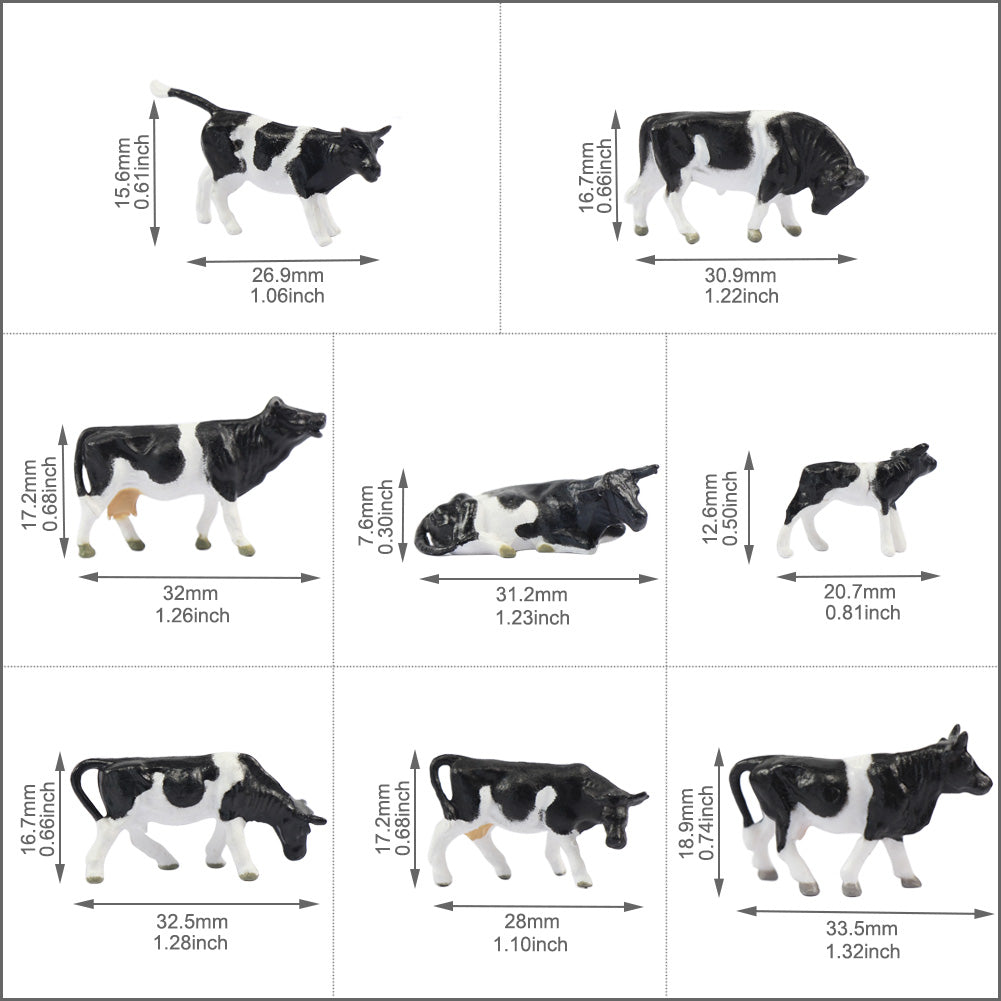 15.6mm
0.61inch

26.9mm
1.06inch

16.7mm
0.66inch

30.9mm
1.22inch

17.2mm
0.68inch

32mm
1.26inch

7.6mm
0.30inch

31.2mm
1.23inch

12.6mm
0.50inch

20.7mm
0.81inch

16.7mm
0.66inch

32.5mm
1.28inch

17.2mm
0.68inch

28mm
1.10inch

18.9mm
0.74inch

33.5mm
1.32inch