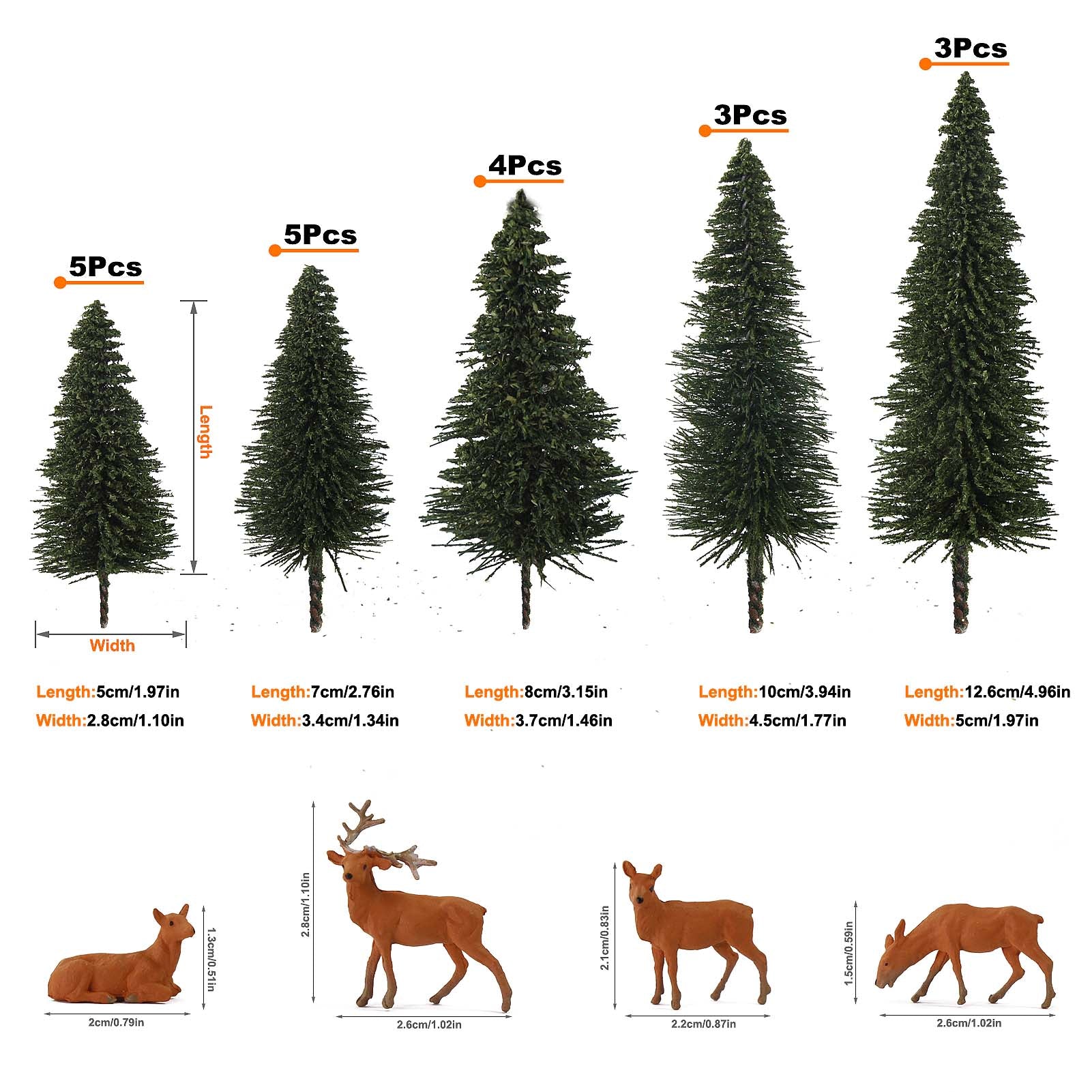 5Pcs

5Pcs

4Pcs

3Pcs

3Pcs

Length

Width

Length:5cm/1.97in
Width:2.8cm/1.10in

Length:7cm/2.76in
Width:3.4cm/1.34in

Length:8cm/3.15in
Width:3.7cm/1.46in

Length:10cm/3.94in
Width:4.5cm/1.77in

Length:12.6cm/4.96in
Width:5cm/1.97in

1.3cm/0.51in
2cm/0.79in

2.8cm/1.10in
2.6cm/1.02in

2.1cm/0.83in
2.2cm/0.87in

1.5cm/0.59in
2.6cm/1.02in