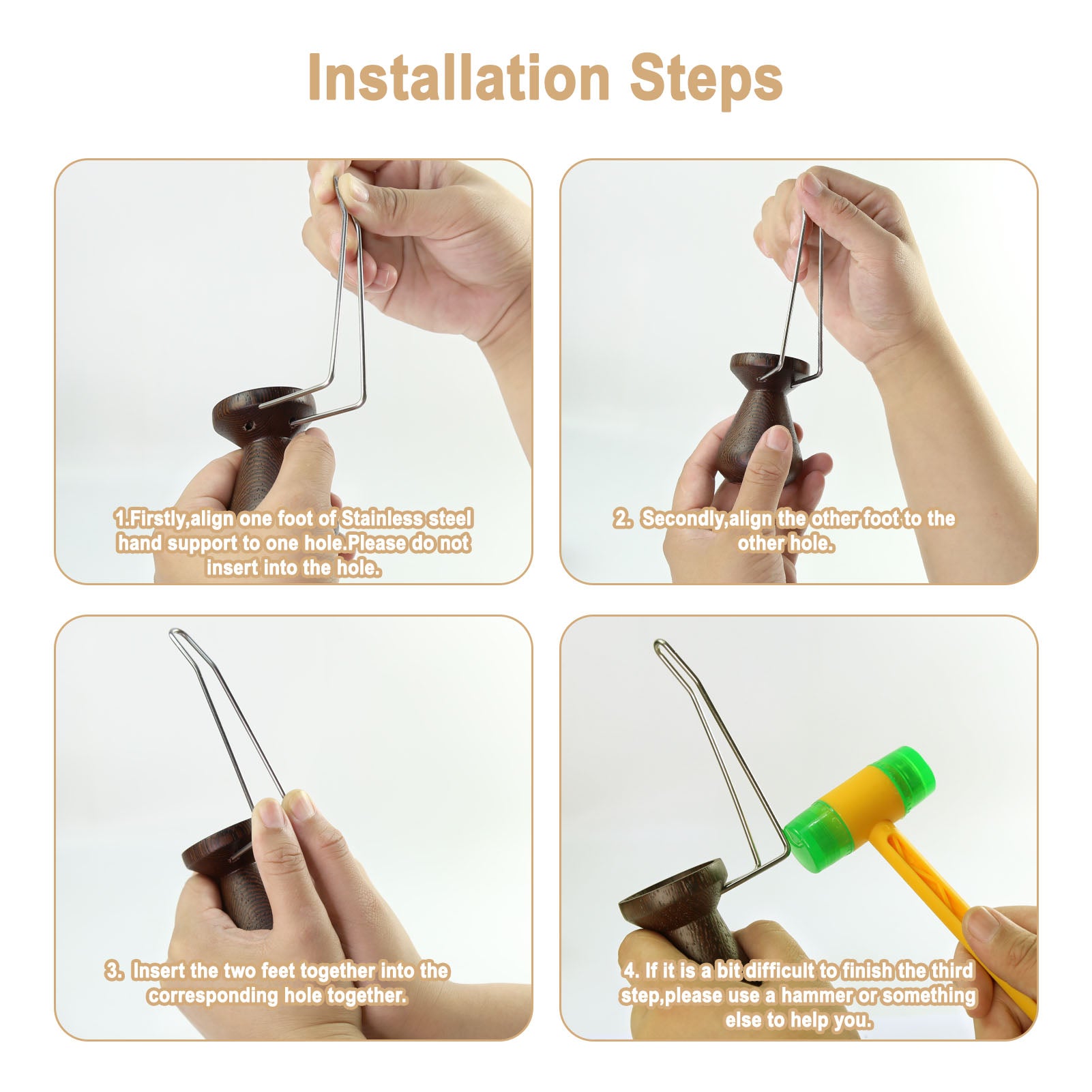 Installation Steps

1.Firstly,align one foot of Stainless steel hand support to one hole.Please do not insert into the hole.

2. Secondly,align the other foot to the other hole.

3. Insert the two feet together into the corresponding hole together.

4. If it is a bit difficult to finish the third step,please use a hammer or something else to help you.