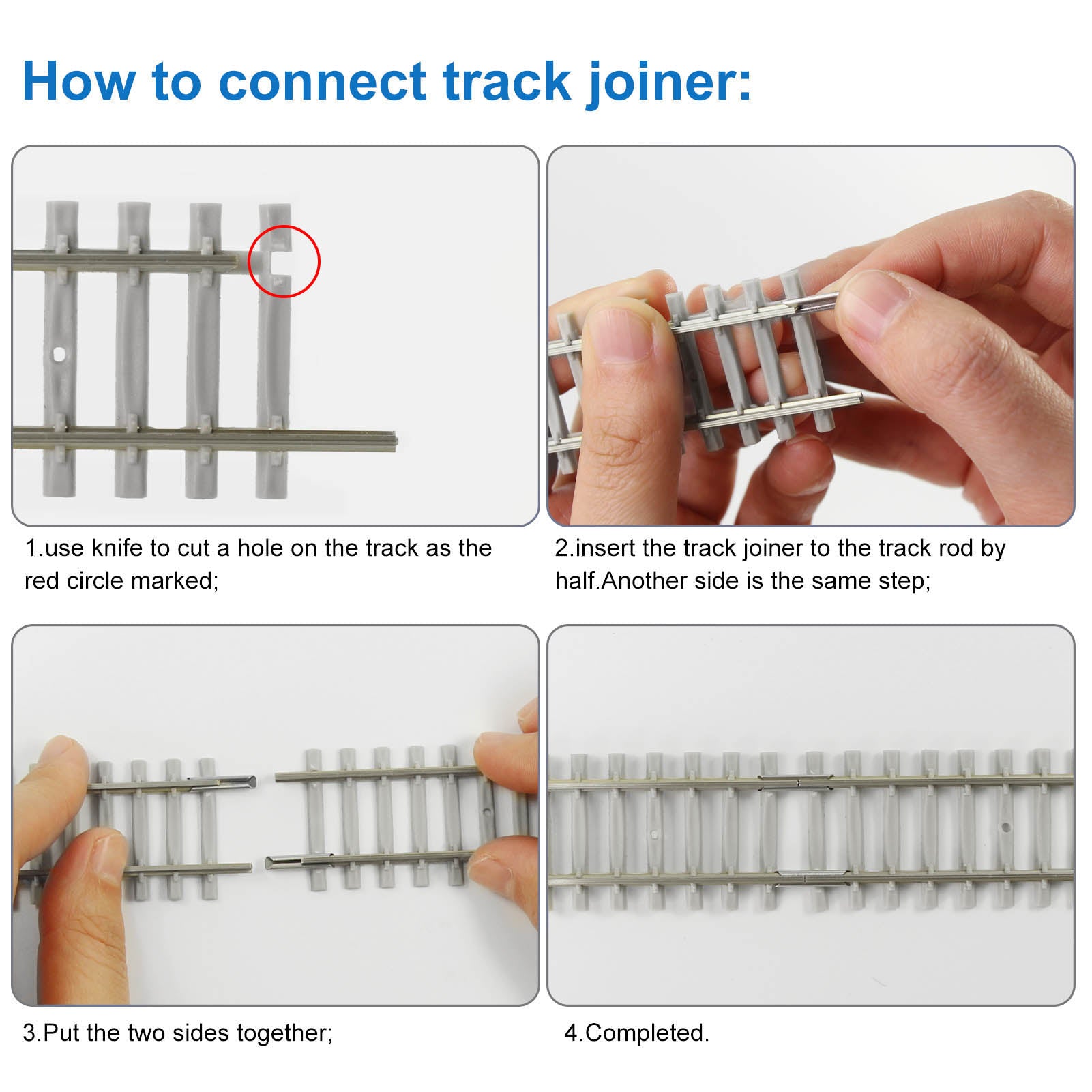 How to connect track joiner:

1.use knife to cut a hole on the track as the red circle marked;

2.insert the track joiner to the track rod by half.Another side is the same step;

3.Put the two sides together;

4.Completed.