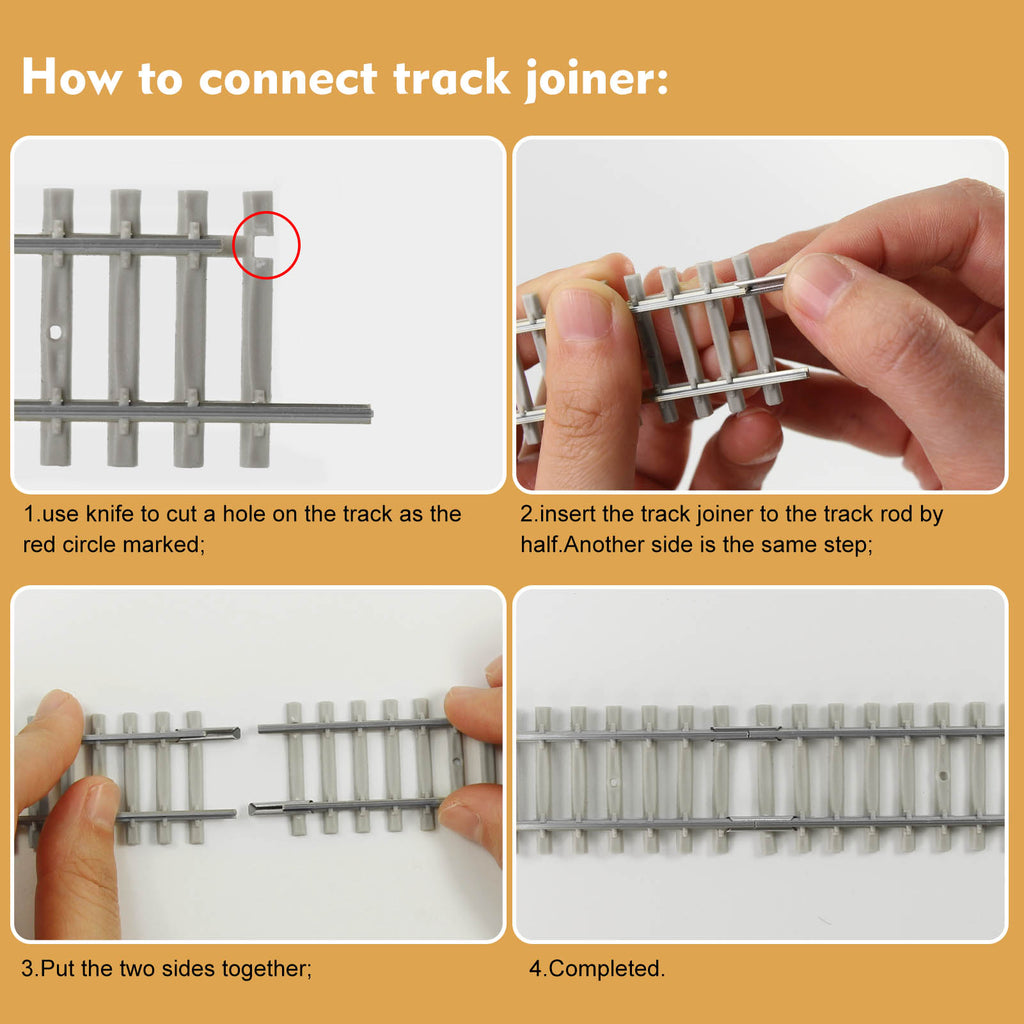 How to connect track joiner:

1.use knife to cut a hole on the track as the red circle marked;

2.insert the track joiner to the track rod by half.Another side is the same step;

3.Put the two sides together;

4.Completed.