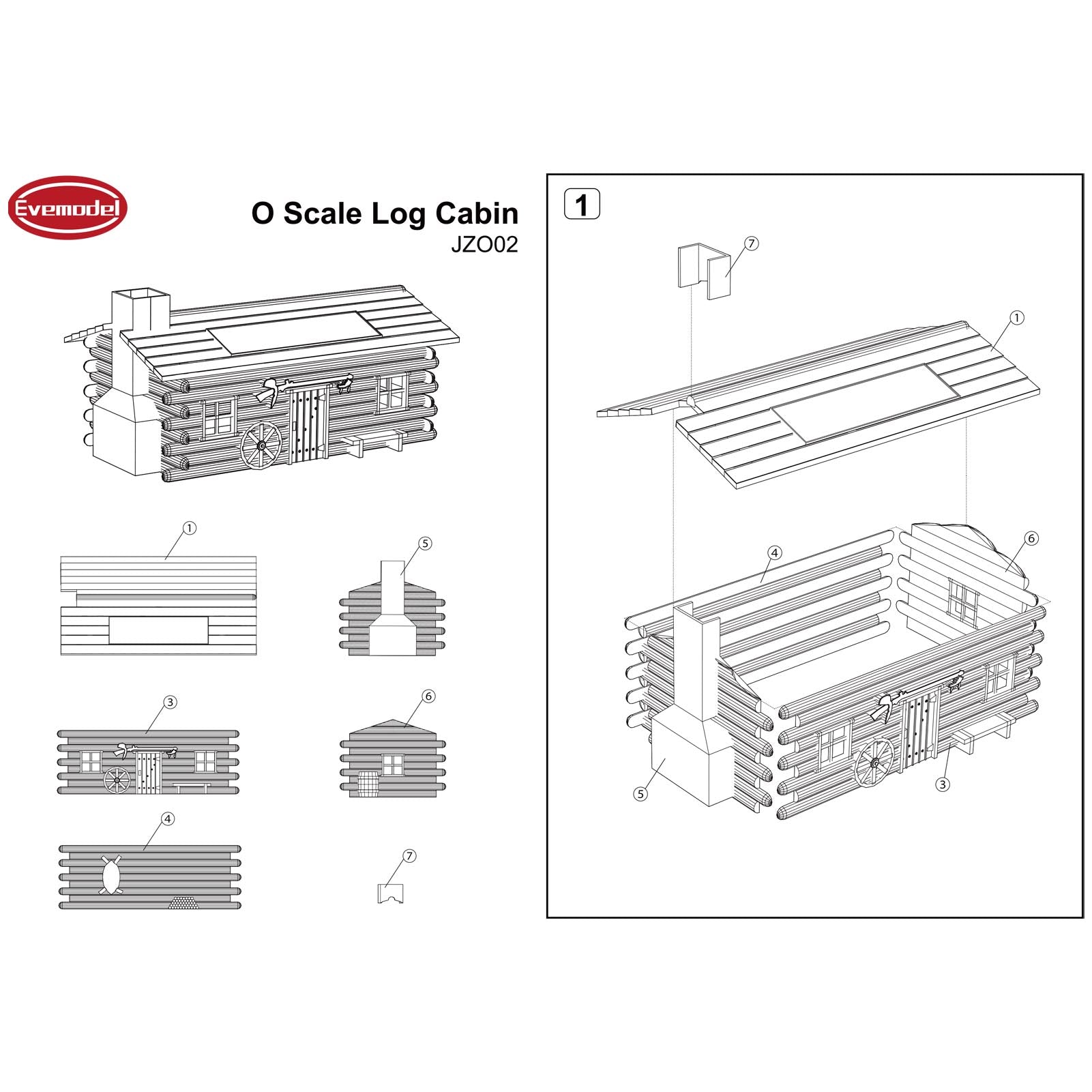 Evemodel

O Scale Log Cabin
JZO02

1

5

3

6

4

7

1

7

1

4

6

5

3