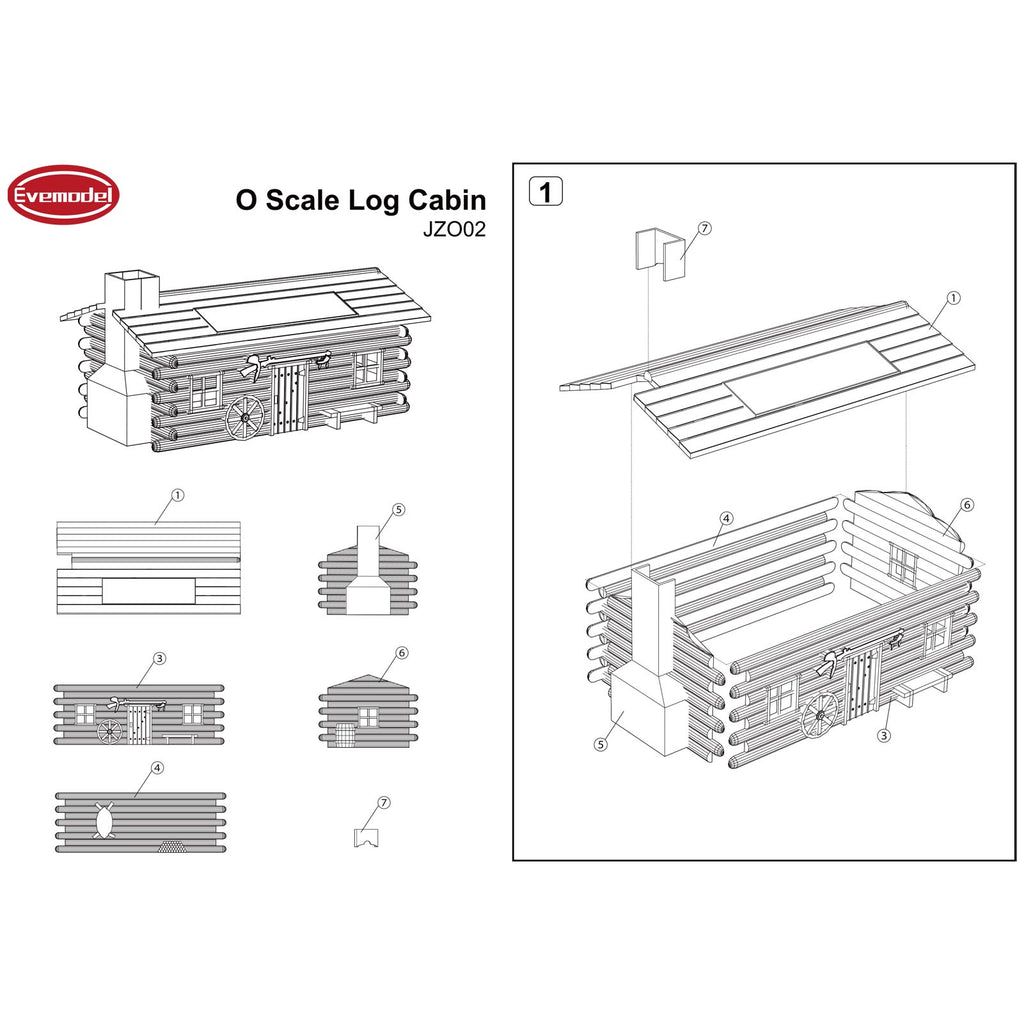 Evemodel

O Scale Log Cabin
JZO02

①
⑤
③
⑥
④
⑦

1

⑦
①
④
⑥
⑤
③