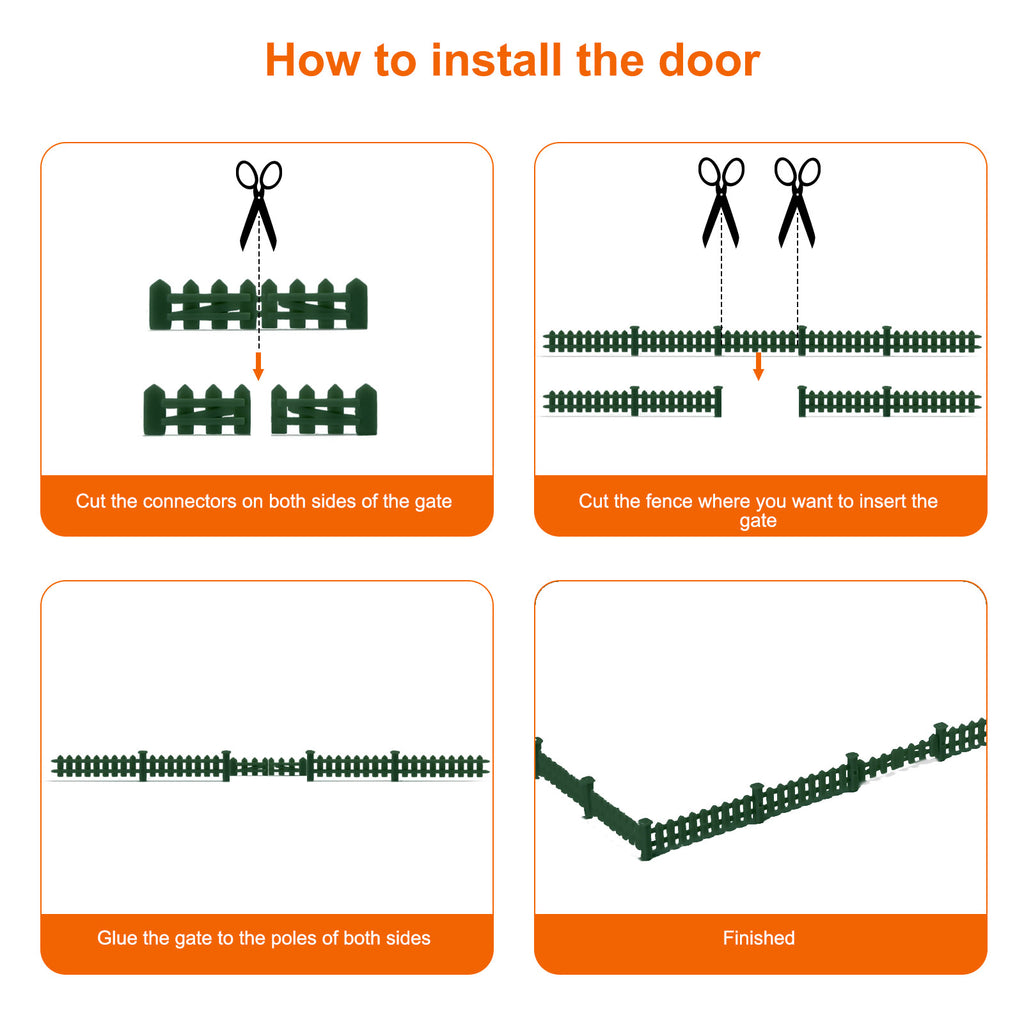 How to install the door

Cut the connectors on both sides of the gate

Cut the fence where you want to insert the gate

Glue the gate to the poles of both sides

Finished