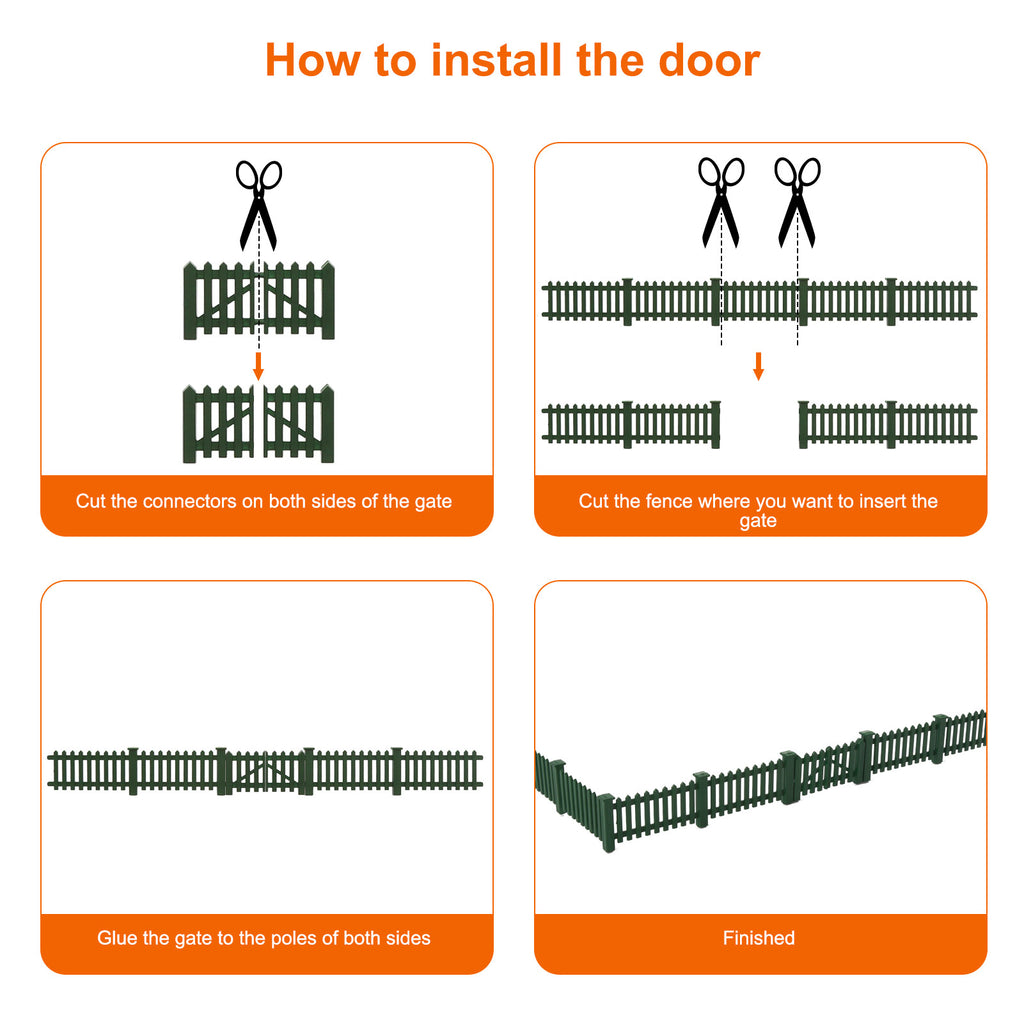 How to install the door

Cut the connectors on both sides of the gate

Cut the fence where you want to insert the gate

Glue the gate to the poles of both sides

Finished