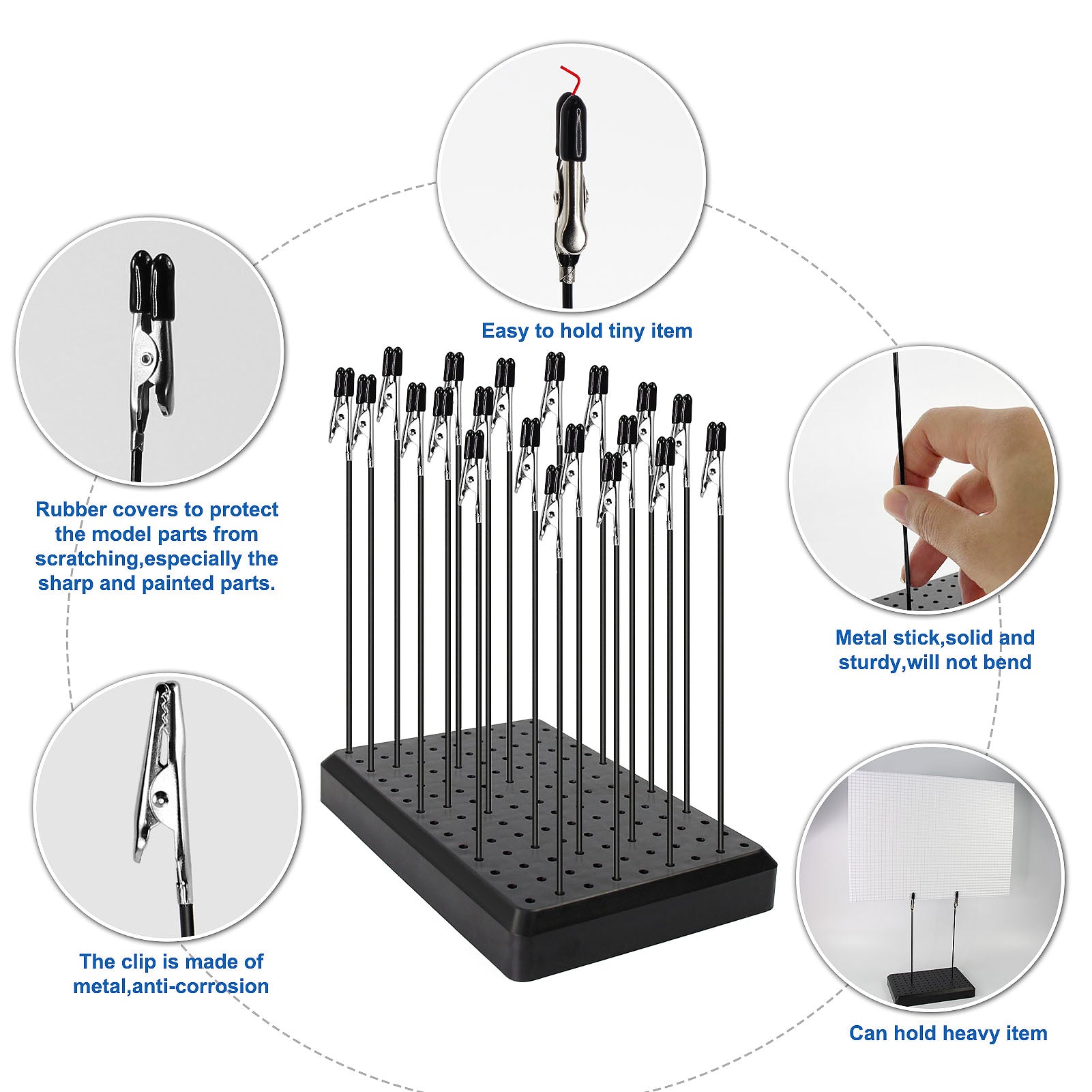 Easy to hold tiny item

Rubber covers to protect the model parts from scratching,especially the sharp and painted parts.

Metal stick,solid and sturdy,will not bend

The clip is made of metal,anti-corrosion

Can hold heavy item