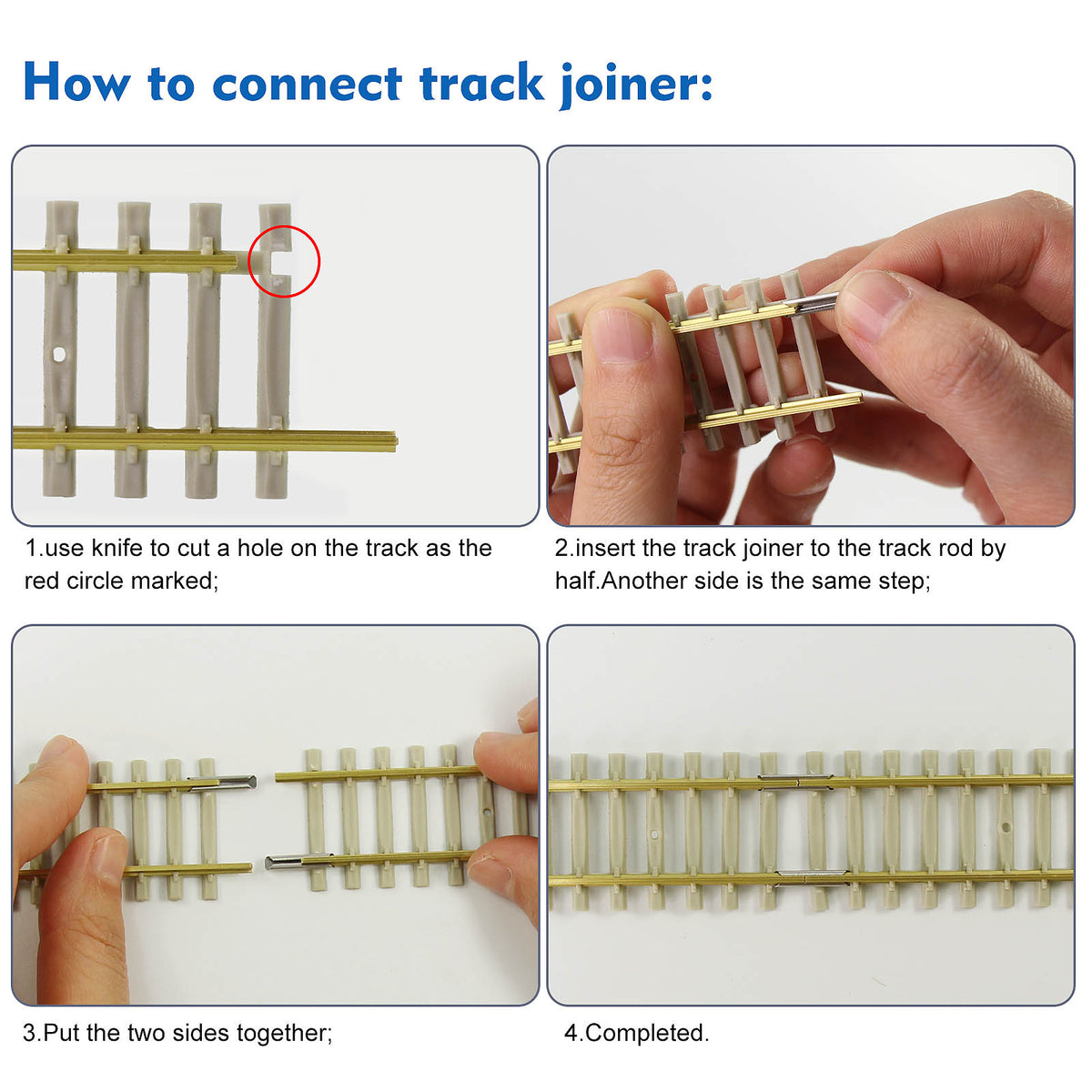 How to connect track joiner:

1.use knife to cut a hole on the track as the red circle marked;

2.insert the track joiner to the track rod by half.Another side is the same step;

3.Put the two sides together;

4.Completed.