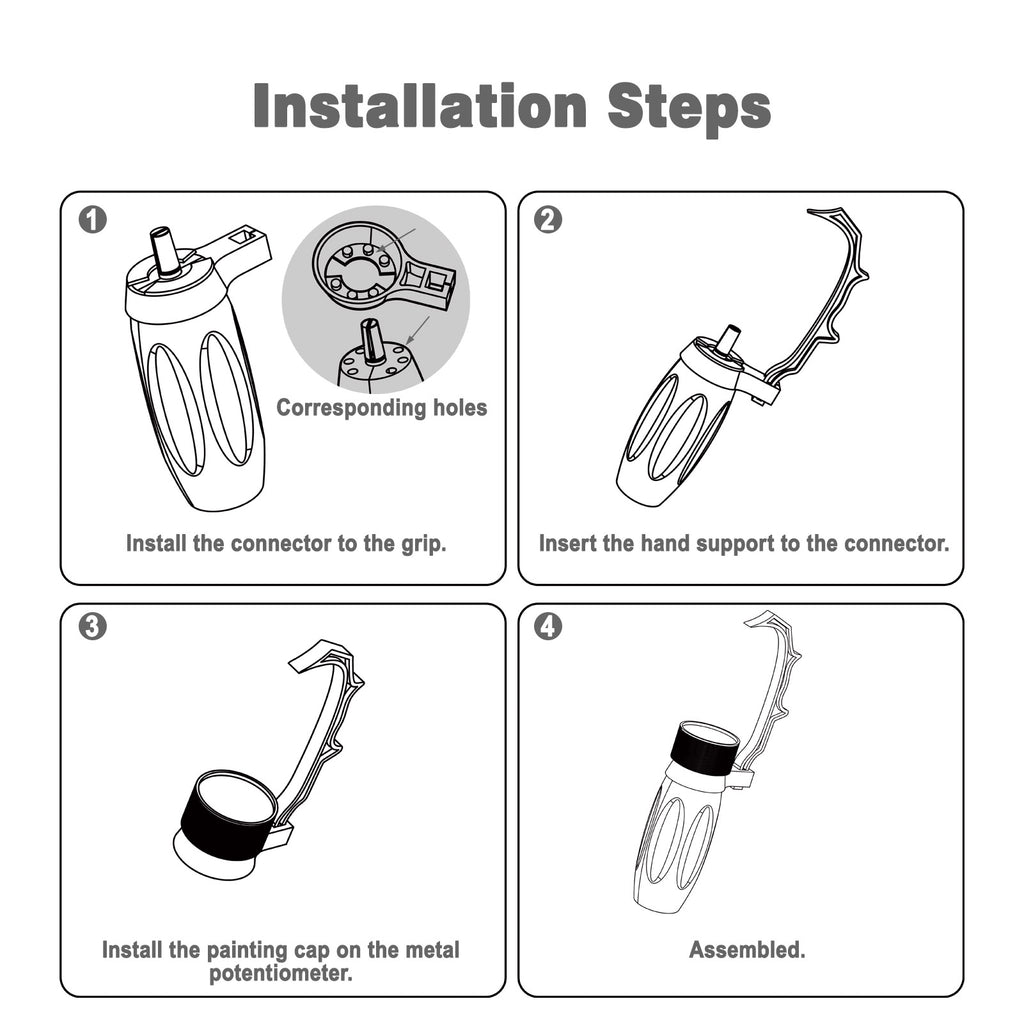 Installation Steps

1

Corresponding holes

Install the connector to the grip.

2

Insert the hand support to the connector.

3

Install the painting cap on the metal potentiometer.

4

Assembled.