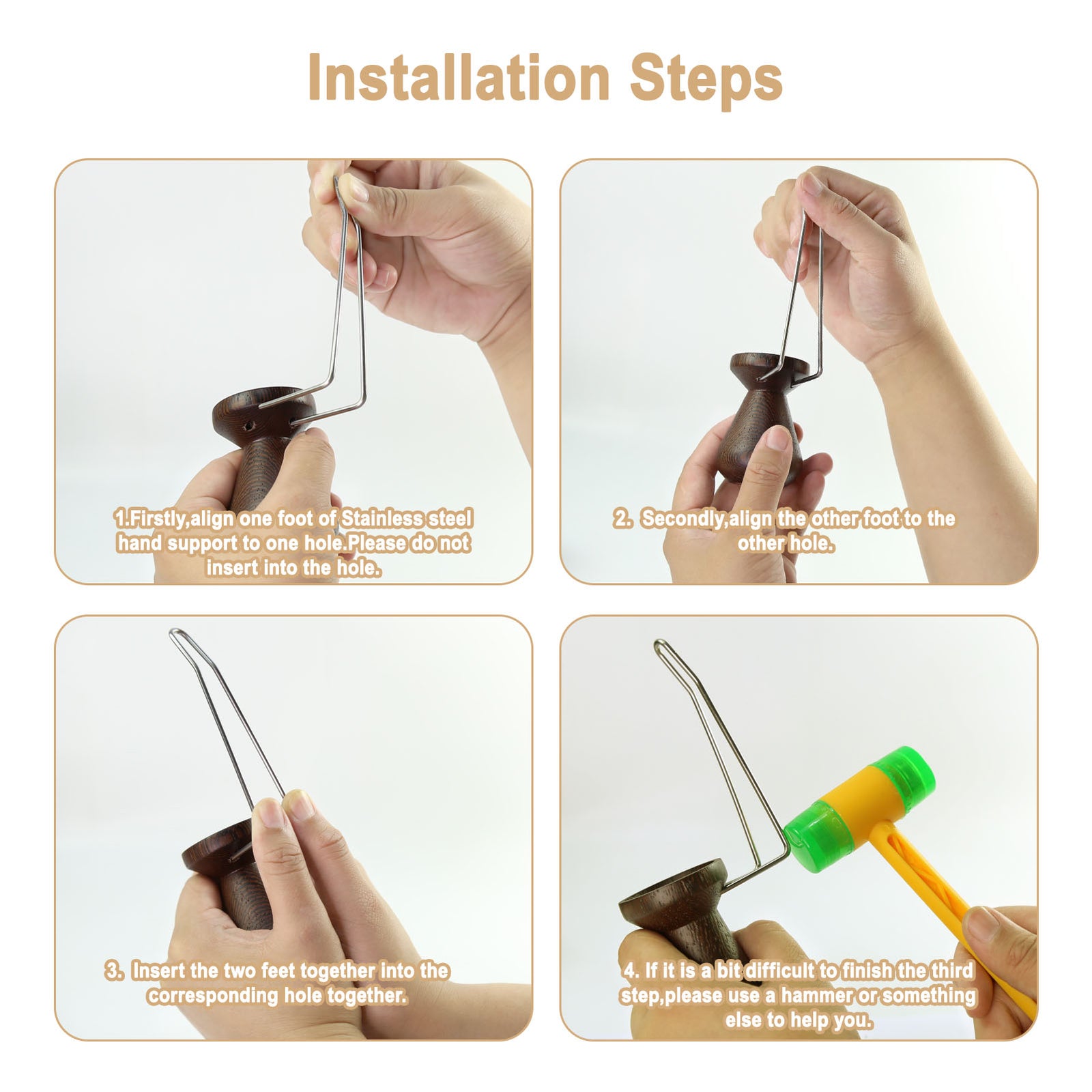 Installation Steps

1.Firstly,align one foot of Stainless steel hand support to one hole.Please do not insert into the hole.

2. Secondly,align the other foot to the other hole.

3. Insert the two feet together into the corresponding hole together.

4. If it is a bit difficult to finish the third step,please use a hammer or something else to help you.